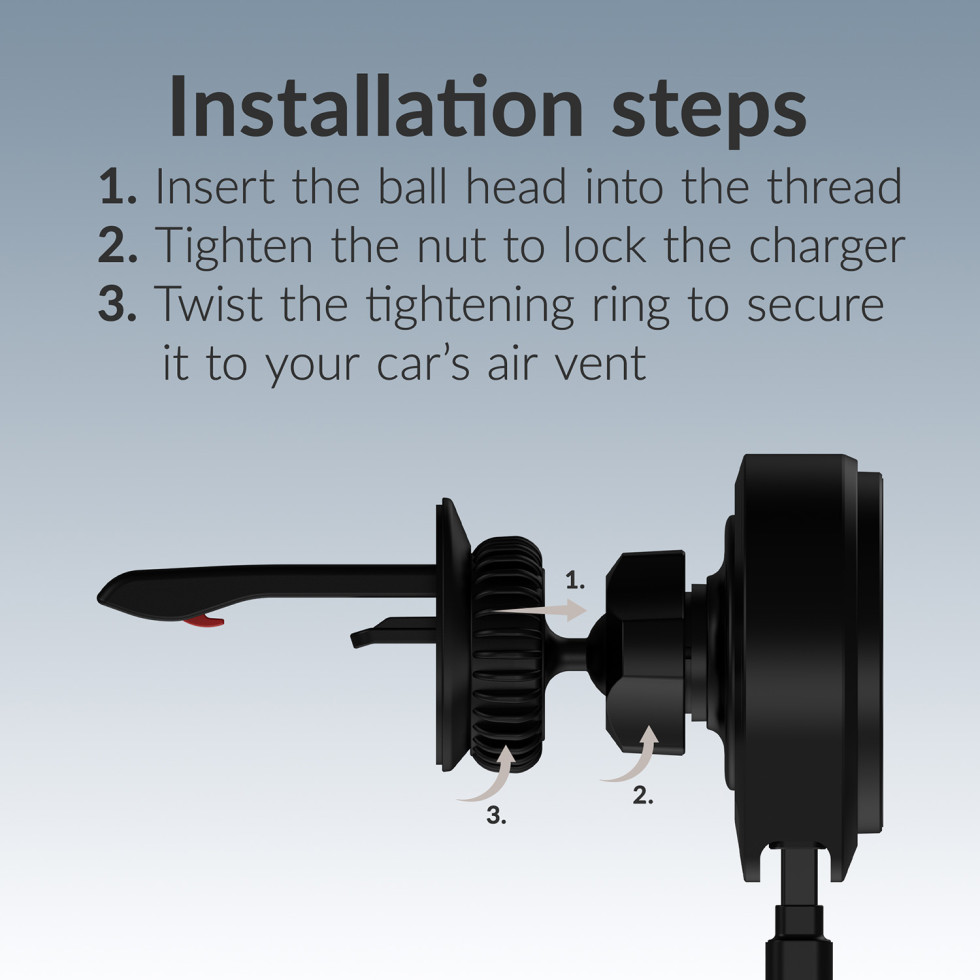 Installation steps

1. Insert the ball head into the thread
2. Tighten the nut to lock the charger
3. Twist the tightening ring to secure it to your car's air vent

1.

2.

3.